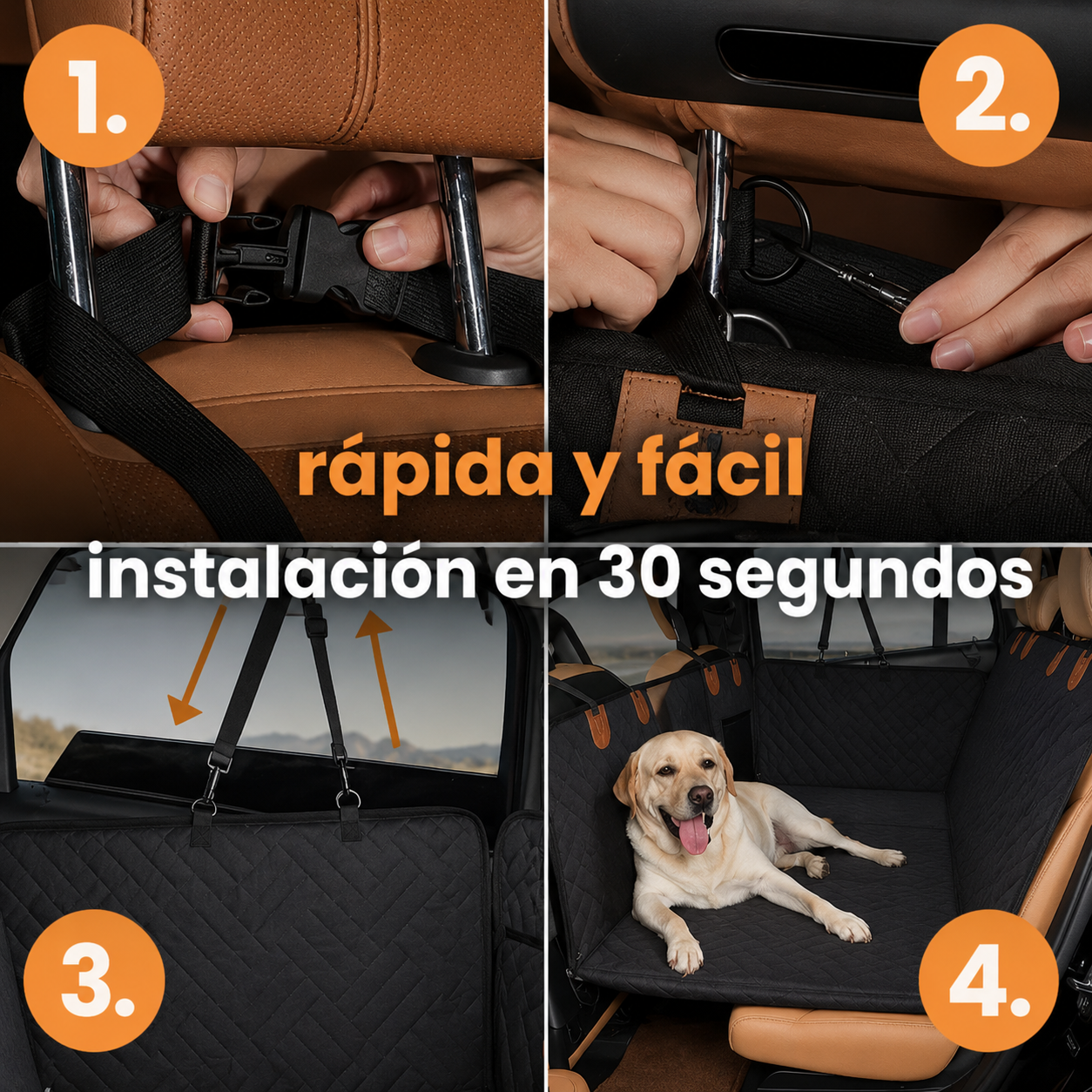 1.

2.

rápida y fácil

instalación en 30 segundos

3.

4.